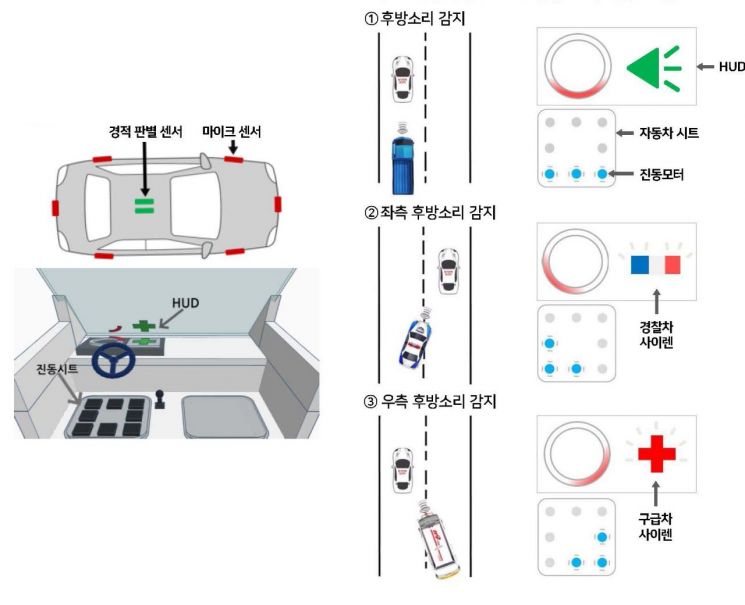 경적 판별 센서
마이크 센서

HUD
진동시트

① 후방소리 감지
HUD
자동차 시트
진동모터

② 좌측 후방소리 감지
경찰차 사이렌

③ 우측 후방소리 감지
구급차 사이렌