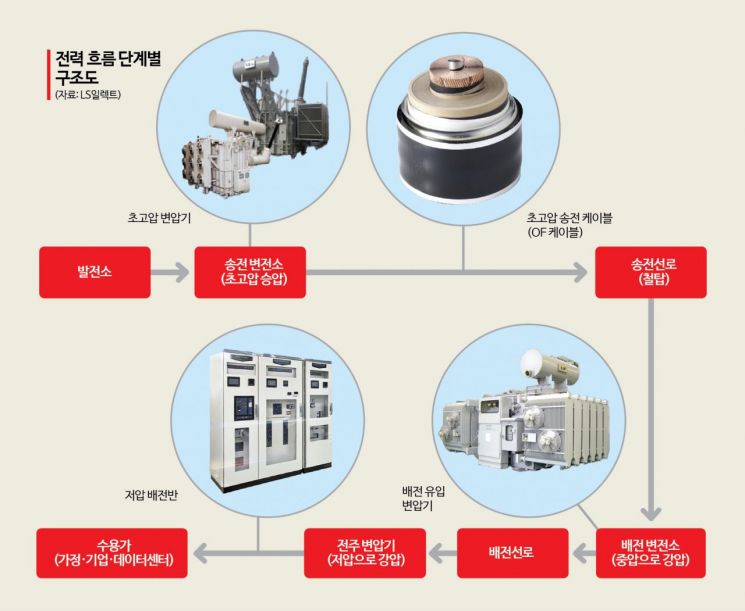 전력 흐름 단계별 구조도
(자료: LS일렉트)

초고압 변압기

초고압 송전 케이블
(OF 케이블)

발전소

송전 변전소
(초고압 승압)

송전선로
(철탑)

저압 배전반

배전 유입
변압기

수용가
(가정·기업·데이터센터)

전주 변압기
(저압으로 강압)

배전선로

배전 변전소
(중압으로 강압)