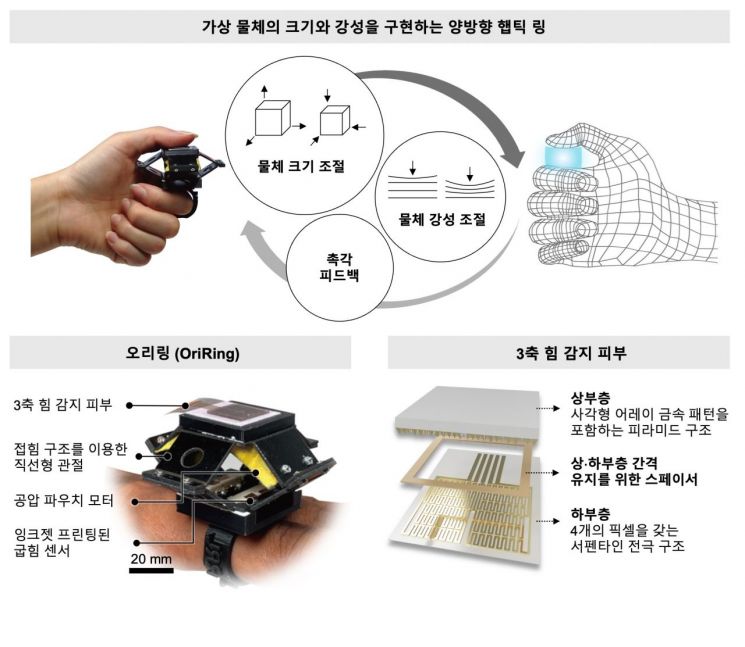 가상 물체의 크기와 강성을 구현하는 양방향 햅틱 링

물체 크기 조절

물체 강성 조절

촉각 피드백

오리링 (OriRing)

3축 힘 감지 피부

접힘 구조를 이용한 직선형 관절

공압 파우치 모터

잉크젯 프린팅된 굽힘 센서

20 mm

3축 힘 감지 피부

상부층
사각형 어레이 금속 패턴을 포함하는 피라미드 구조

상·하부층 간격 유지를 위한 스페이서

하부층
4개의 픽셀을 갖는 서펜타인 전극 구조