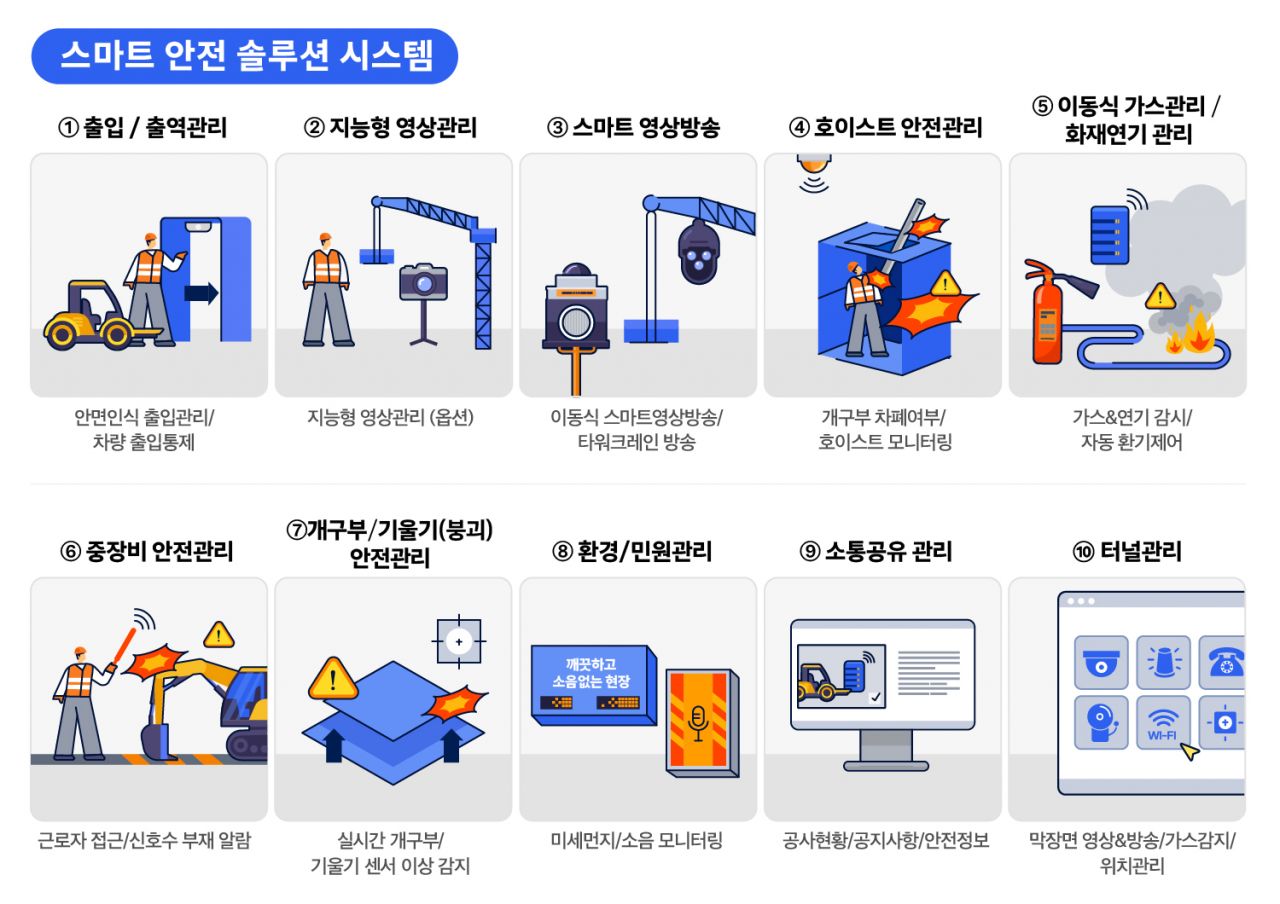 스마트 안전 솔루션 시스템

① 출입 / 출역관리

안면인식 출입관리/ 차량 출입통제

② 지능형 영상관리

지능형 영상관리 (옵션)

③ 스마트 영상방송

이동식 스마트영상방송/ 타워크레인 방송

④ 호이스트 안전관리

개구부 차폐여부/ 호이스트 모니터링

⑤ 이동식 가스관리 / 화재연기 관리

가스&연기 감시/ 자동 환기제어

⑥ 중장비 안전관리

근로자 접근/신호수 부재 알람

⑦개구부/기울기(붕괴) 안전관리

실시간 개구부/ 기울기 센서 이상 감지

⑧ 환경/민원관리

깨끗하고 소음없는 현장

미세먼지/소음 모니터링

⑨ 소통공유 관리

공사현황/공지사항/안전정보

⑩ 터널관리

WI-FI

막장면 영상&방송/가스감지/ 위치관리