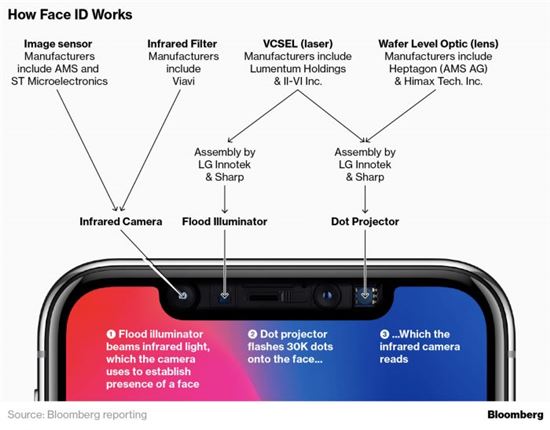 How Face ID Works

Image sensor
Manufacturers include AMS and ST Microelectronics

Infrared Filter
Manufacturers include Viavi

VCSEL (laser)
Manufacturers include Lumentum Holdings & II-VI Inc.

Wafer Level Optic (lens)
Manufacturers include Heptagon (AMS AG) & Himax Tech. Inc.

Assembly by LG Innotek & Sharp

Assembly by LG Innotek & Sharp

Infrared Camera

Flood Illuminator

Dot Projector

❶ Flood illuminator beams infrared light, which the camera uses to establish presence of a face

❷ Dot projector flashes 30K dots onto the face...

❸ ...Which the infrared camera reads

Source: Bloomberg reporting

Bloomberg