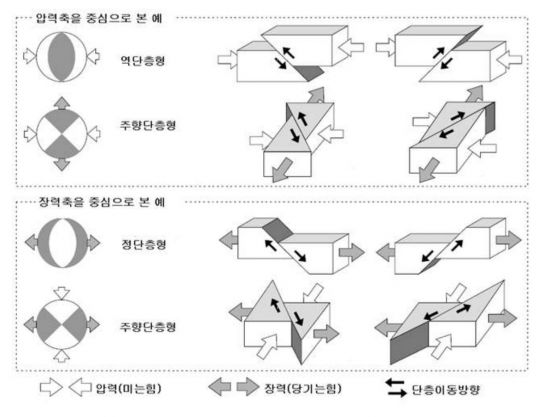 압력축을 중심으로 본 예

역단층형

주향단층형

장력축을 중심으로 본 예

정단층형

주향단층형

압력(미는힘)

장력(당기는힘)

단층이동방향