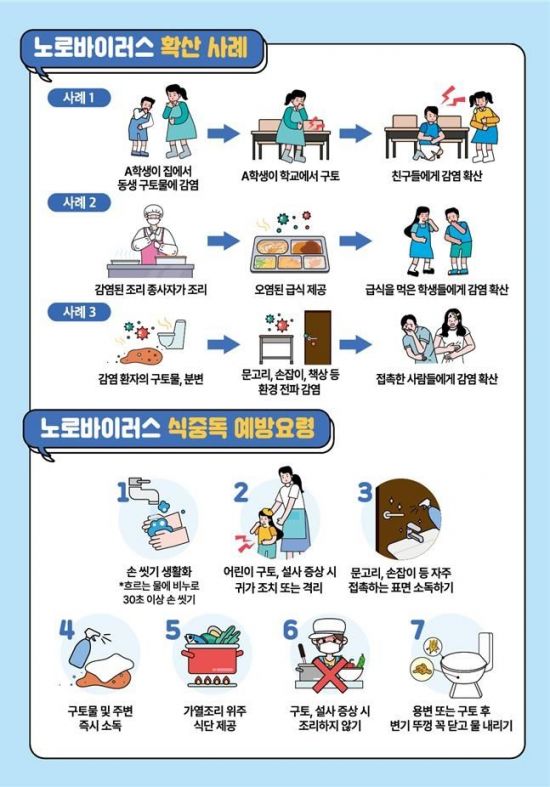 노로바이러스 확산 사례

사례 1

A학생이 집에서 동생 구토물에 감염

A학생이 학교에서 구토

친구들에게 감염 확산

사례 2

감염된 조리 종사자가 조리

오염된 급식 제공

급식을 먹은 학생들에게 감염 확산

사례 3

감염 환자의 구토물, 분변

문고리, 손잡이, 책상 등 환경 전파 감염

접촉한 사람들에게 감염 확산

노로바이러스 식중독 예방요령

1
손 씻기 생활화
*흐르는 물에 비누로 30초 이상 손 씻기

2
어린이 구토, 설사 증상 시 귀가 조치 또는 격리

3
문고리, 손잡이 등 자주 접촉하는 표면 소독하기

4
구토물 및 주변 즉시 소독

5
가열조리 위주 식단 제공

6
구토, 설사 증상 시 조리하지 않기

7
용변 또는 구토 후 변기 뚜껑 꼭 닫고 물 내리기