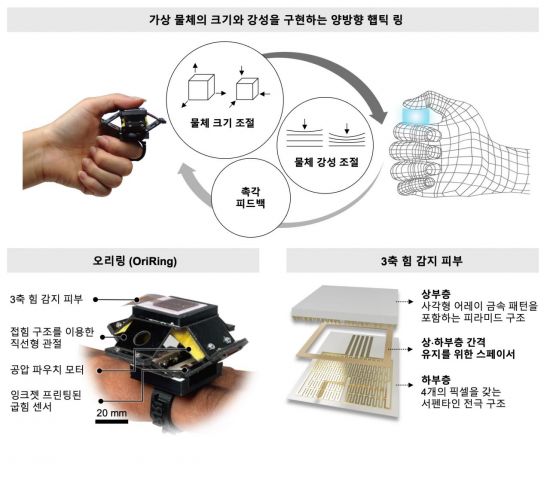 가상 물체의 크기와 강성을 구현하는 양방향 햅틱 링

물체 크기 조절

물체 강성 조절

촉각 피드백

오리링 (OriRing)

3축 힘 감지 피부

접힘 구조를 이용한 직선형 관절

공압 파우치 모터

잉크젯 프린팅된 굽힘 센서

20 mm

3축 힘 감지 피부

상부층
사각형 어레이 금속 패턴을 포함하는 피라미드 구조

상·하부층 간격 유지를 위한 스페이서

하부층
4개의 픽셀을 갖는 서펜타인 전극 구조