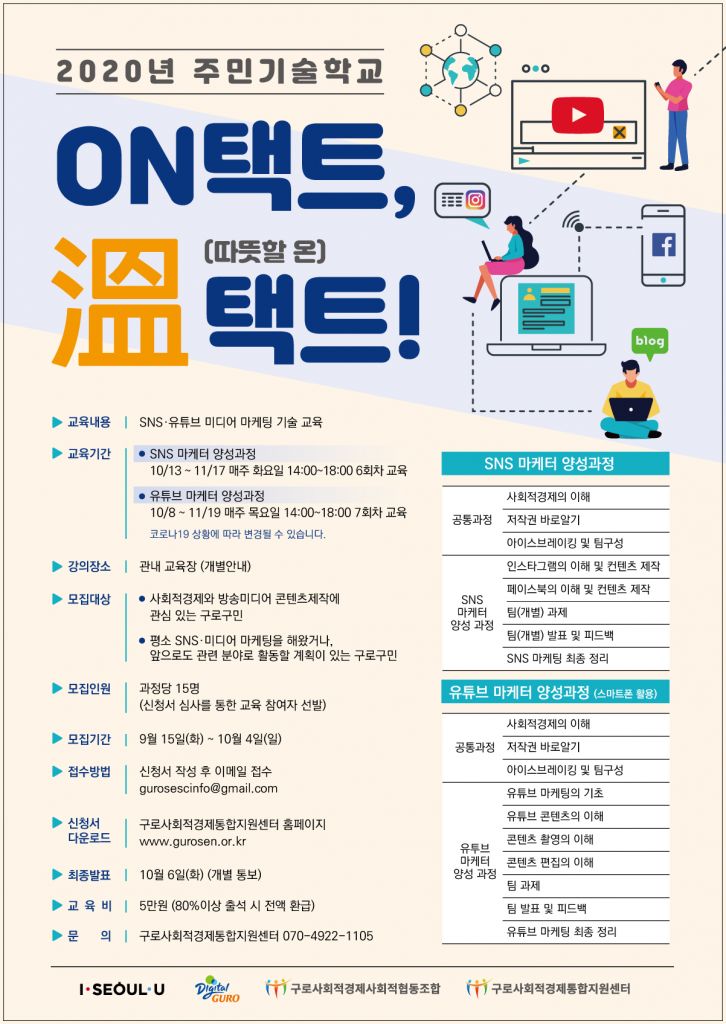 2020년 주민기술학교

ON택트,
溫 (따뜻할 온) 택트!

blog

▶ 교육내용 | SNS·유튜브 미디어 마케팅 기술 교육

▶ 교육기간 | ● SNS 마케터 양성과정
10/13 ~ 11/17 매주 화요일 14:00~18:00 6회차 교육
● 유튜브 마케터 양성과정
10/8 ~ 11/19 매주 목요일 14:00~18:00 7회차 교육
코로나19 상황에 따라 변경될 수 있습니다.

▶ 강의장소 | 관내 교육장 (개별안내)

▶ 모집대상 | ● 사회적경제와 방송미디어 콘텐츠제작에 관심 있는 구로구민
● 평소 SNS·미디어 마케팅을 해왔거나, 앞으로도 관련 분야로 활동할 계획이 있는 구로구민

▶ 모집인원 | 과정당 15명
(신청서 심사를 통한 교육 참여자 선발)

▶ 모집기간 | 9월 15일(화) ~ 10월 4일(일)

▶ 접수방법 | 신청서 작성 후 이메일 접수
gurosescinfo@gmail.com

▶ 신청서 다운로드 | 구로사회적경제통합지원센터 홈페이지
www.gurosen.or.kr

▶ 최종발표 | 10월 6일(화) (개별 통보)

▶ 교 육 비 | 5만원 (80%이상 출석 시 전액 환급)

▶ 문 의 | 구로사회적경제통합지원센터 070-4922-1105

SNS 마케터 양성과정

| | |
|---|---|
| 공통과정 | 사회적경제의 이해 |
| | 저작권 바로알기 |
| | 아이스브레이킹 및 팀구성 |
| SNS 마케터 양성 과정 | 인스타그램의 이해 및 컨텐츠 제작 |
| | 페이스북의 이해 및 컨텐츠 제작 |
| | 팀(개별) 과제 |
| | 팀(개별) 발표 및 피드백 |
| | SNS 마케팅 최종 정리 |

유튜브 마케터 양성과정 (스마트폰 활용)

| | |
|---|---|
| 공통과정 | 사회적경제의 이해 |
| | 저작권 바로알기 |
| | 아이스브레이킹 및 팀구성 |
| 유튜브 마케터 양성 과정 | 유튜브 마케팅의 기초 |
| | 유튜브 콘텐츠의 이해 |
| | 콘텐츠 촬영의 이해 |
| | 콘텐츠 편집의 이해 |
| | 팀 과제 |
| | 팀 발표 및 피드백 |
| | 유튜브 마케팅 최종 정리 |

I·SEOUL·U Digital GURO 구로사회적경제사회적협동조합 구로사회적경제통합지원센터