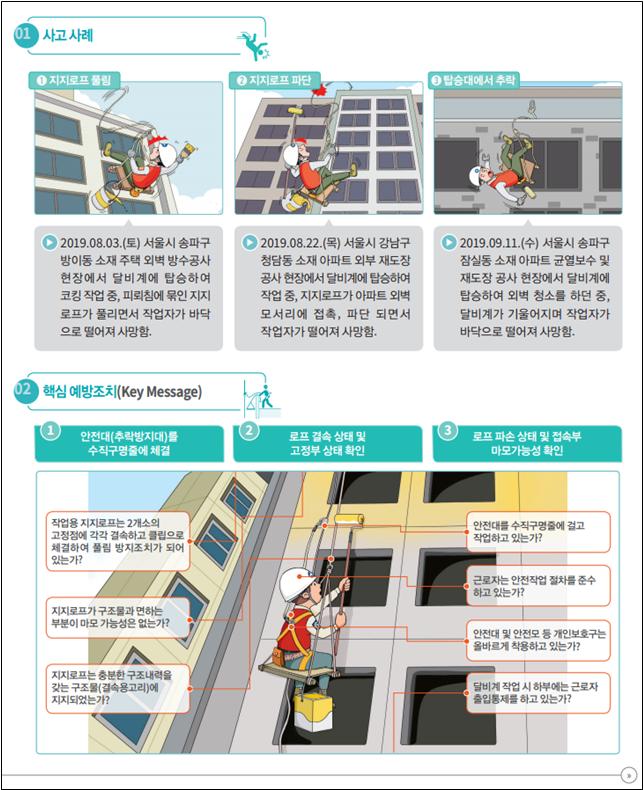 01 사고 사례

❶ 지지로프 풀림

2019.08.03.(토) 서울시 송파구 방이동 소재 주택 외벽 방수공사 현장에서 달비계에 탑승하여 코킹 작업 중, 피뢰침에 묶인 지지로프가 풀리면서 작업자가 바닥으로 떨어져 사망함.

❷ 지지로프 파단

2019.08.22.(목) 서울시 강남구 청담동 소재 아파트 외부 재도장 공사 현장에서 달비계에 탑승하여 작업 중, 지지로프가 아파트 외벽 모서리에 접촉, 파단 되면서 작업자가 떨어져 사망함.

❸ 탑승대에서 추락

2019.09.11.(수) 서울시 송파구 잠실동 소재 아파트 균열보수 및 재도장 공사 현장에서 달비계에 탑승하여 외벽 청소를 하던 중, 달비계가 기울어지며 작업자가 바닥으로 떨어져 사망함.

02 핵심 예방조치(Key Message)

1 안전대(추락방지대)를 수직구명줄에 체결

2 로프 결속 상태 및 고정부 상태 확인

3 로프 파손 상태 및 접속부 마모가능성 확인

작업용 지지로프는 2개소의 고정점에 각각 결속하고 클립으로 체결하여 풀림 방지조치가 되어 있는가?

지지로프가 구조물과 면하는 부분이 마모 가능성은 없는가?

지지로프는 충분한 구조내력을 갖는 구조물(결속용고리)에 지지되었는가?

안전대를 수직구명줄에 걸고 작업하고 있는가?

근로자는 안전작업 절차를 준수하고 있는가?

안전대 및 안전모 등 개인보호구는 올바르게 착용하고 있는가?

달비계 작업 시 하부에는 근로자 출입통제를 하고 있는가?

»