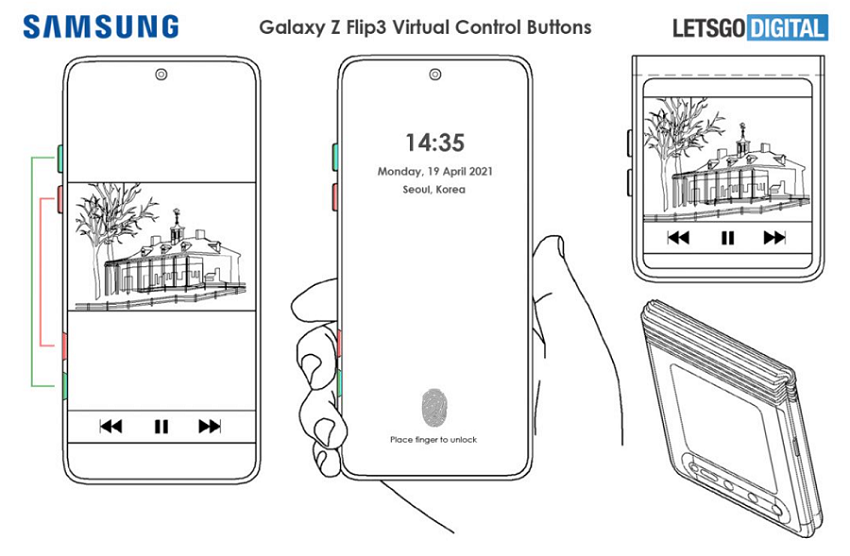 SAMSUNG

Galaxy Z Flip3 Virtual Control Buttons

LETSGO DIGITAL

14:35
Monday, 19 April 2021
Seoul, Korea

Place finger to unlock