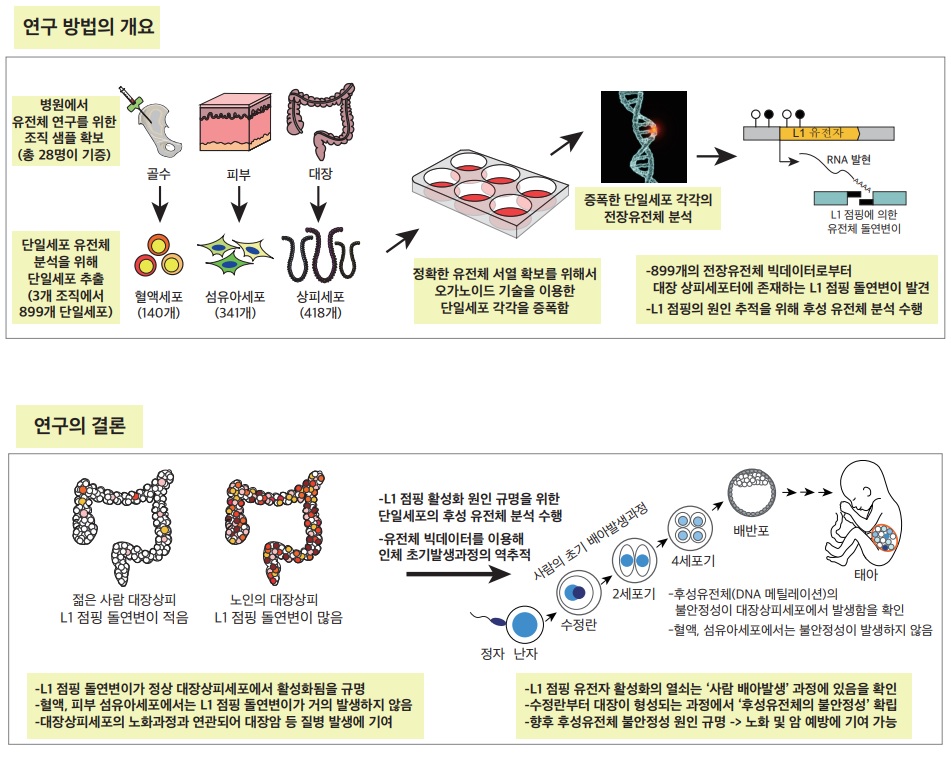 연구 방법의 개요

병원에서 유전체 연구를 위한 조직 샘플 확보 (총 28명이 기증)

골수
피부
대장

단일세포 유전체 분석을 위해 단일세포 추출 (3개 조직에서 899개 단일세포)

혈액세포 (140개)
섬유아세포 (341개)
상피세포 (418개)

정확한 유전체 서열 확보를 위해서 오가노이드 기술을 이용한 단일세포 각각을 증폭함

증폭한 단일세포 각각의 전장유전체 분석

L1 유전자
RNA 발현
L1 점핑에 의한 유전체 돌연변이

-899개의 전장유전체 빅데이터로부터 대장 상피세포터에 존재하는 L1 점핑 돌연변이 발견
-L1 점핑의 원인 추적을 위해 후성 유전체 분석 수행

연구의 결론

젊은 사람 대장상피 L1 점핑 돌연변이 적음
노인의 대장상피 L1 점핑 돌연변이 많음

-L1 점핑 활성화 원인 규명을 위한 단일세포의 후성 유전체 분석 수행
-유전체 빅데이터를 이용해 인체 초기발생과정의 역추적

사람의 초기 배아발생과정
정자
난자
수정란
2세포기
4세포기
배반포
태아

-후성유전체(DNA 메틸레이션)의 불안정성이 대장상피세포에서 발생함을 확인
-혈액, 섬유아세포에서는 불안정성이 발생하지 않음

-L1 점핑 돌연변이가 정상 대장상피세포에서 활성화됨을 규명
-혈액, 피부 섬유아세포에서는 L1 점핑 돌연변이가 거의 발생하지 않음
-대장상피세포의 노화과정과 연관되어 대장암 등 질병 발생에 기여

-L1 점핑 유전자 활성화의 열쇠는 '사람 배아발생' 과정에 있음을 확인
-수정란부터 대장이 형성되는 과정에서 '후성유전체의 불안정성' 확립
-향후 후성유전체 불안정성 원인 규명 -> 노화 및 암 예방에 기여 가능