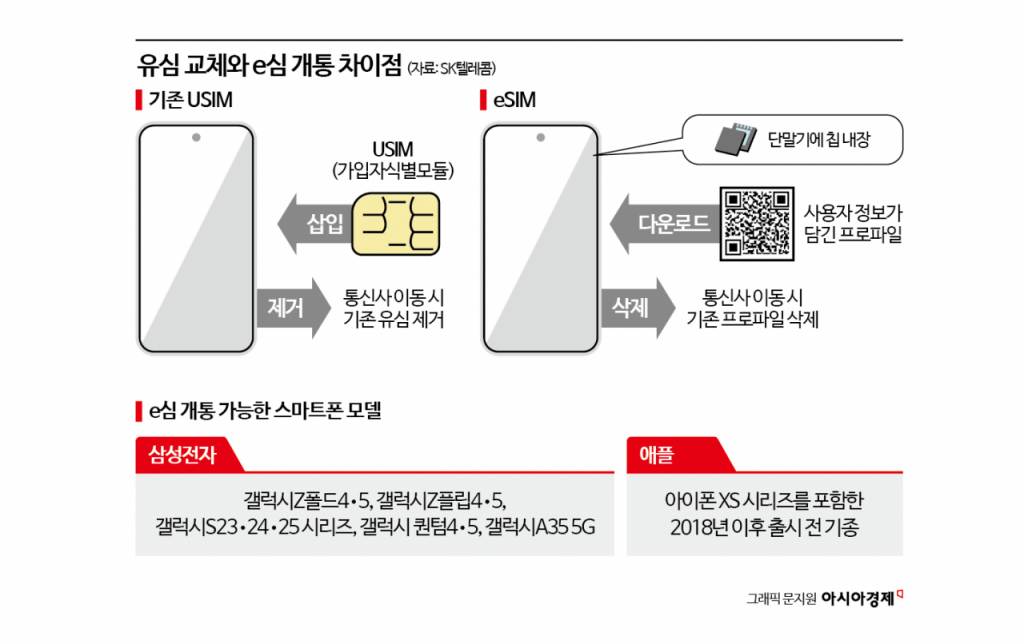 유심 교체와 e심 개통 차이점 (자료: SK텔레콤)

기존 USIM

USIM
(가입자식별모듈)

삽입

제거

통신사 이동 시
기존 유심 제거

eSIM

단말기에 칩 내장

다운로드

사용자 정보가
담긴 프로파일

삭제

통신사 이동 시
기존 프로파일 삭제

e심 개통 가능한 스마트폰 모델

삼성전자

갤럭시Z폴드4·5, 갤럭시Z플립4·5,
갤럭시S23·24·25 시리즈, 갤럭시 퀀텀4·5, 갤럭시A35 5G

애플

아이폰 XS 시리즈를 포함한
2018년 이후 출시 전 기종

그래픽 문지원 아시아경제