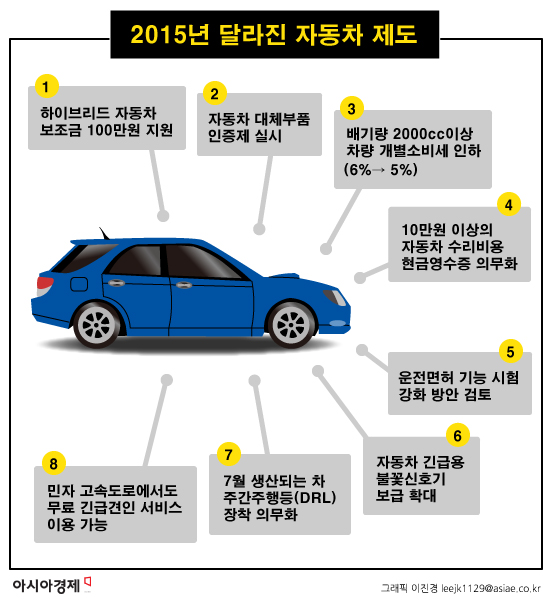 2015년 달라진 자동차 제도

1
하이브리드 자동차 보조금 100만원 지원

2
자동차 대체부품 인증제 실시

3
배기량 2000cc이상 차량 개별소비세 인하 (6%→ 5%)

4
10만원 이상의 자동차 수리비용 현금영수증 의무화

5
운전면허 기능 시험 강화 방안 검토

6
자동차 긴급용 불꽃신호기 보급 확대

7
7월 생산되는 차 주간주행등(DRL) 장착 의무화

8
민자 고속도로에서도 무료 긴급견인 서비스 이용 가능

아시아경제

그래픽 이진경 leejk1129@asiae.co.kr