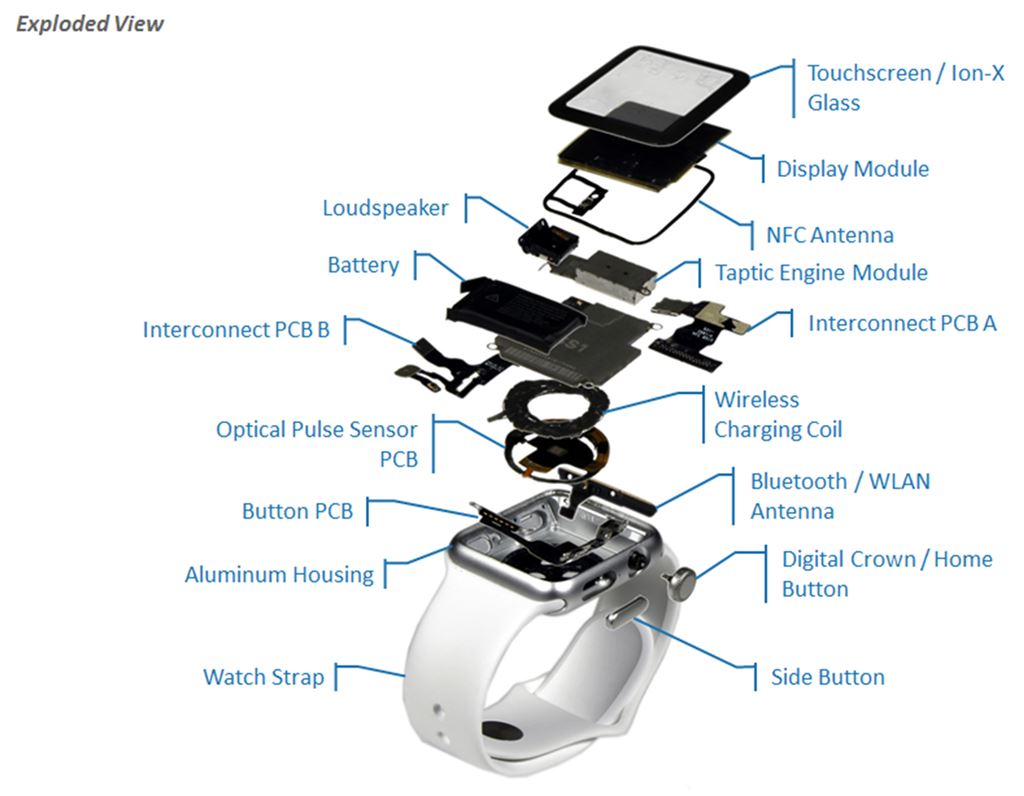 Exploded View

Touchscreen / Ion-X Glass

Display Module

Loudspeaker

NFC Antenna

Battery

Taptic Engine Module

Interconnect PCB B

Interconnect PCB A

S1

Wireless Charging Coil

Optical Pulse Sensor PCB

Bluetooth / WLAN Antenna

Button PCB

Aluminum Housing

Digital Crown / Home Button

Watch Strap

Side Button