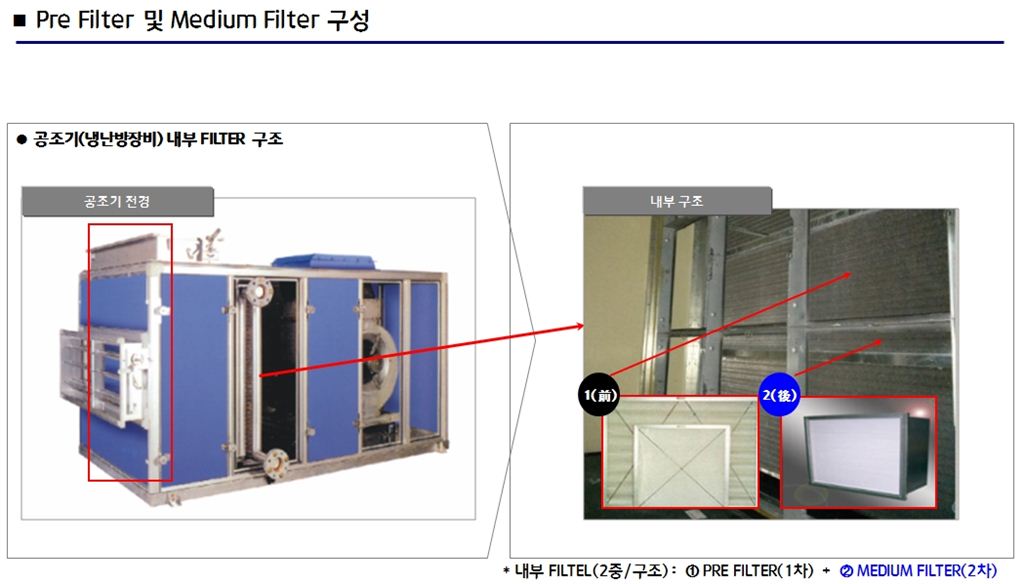 ■ Pre Filter 및 Medium Filter 구성

● 공조기(냉난방장비) 내부 FILTER 구조

공조기 전경

내부 구조

1(前)

2(後)

* 내부 FILTEL(2중/구조) : ① PRE FILTER(1차) + ② MEDIUM FILTER(2차)