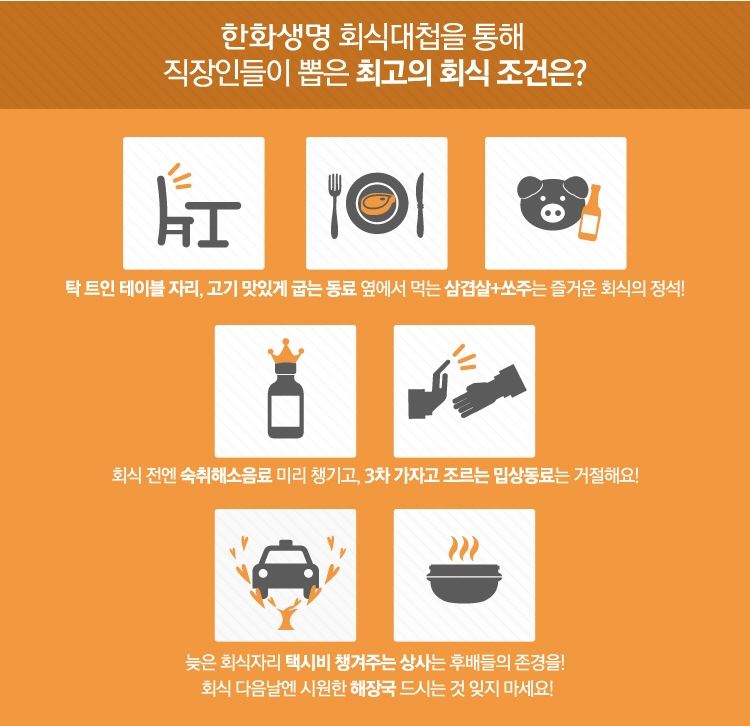 한화생명 회식대첩을 통해
직장인들이 뽑은 최고의 회식 조건은?

탁 트인 테이블 자리, 고기 맛있게 굽는 동료 옆에서 먹는 삼겹살+쏘주는 즐거운 회식의 정석!

회식 전엔 숙취해소음료 미리 챙기고, 3차 가자고 조르는 밉상동료는 거절해요!

늦은 회식자리 택시비 챙겨주는 상사는 후배들의 존경을!
회식 다음날엔 시원한 해장국 드시는 것 잊지 마세요!