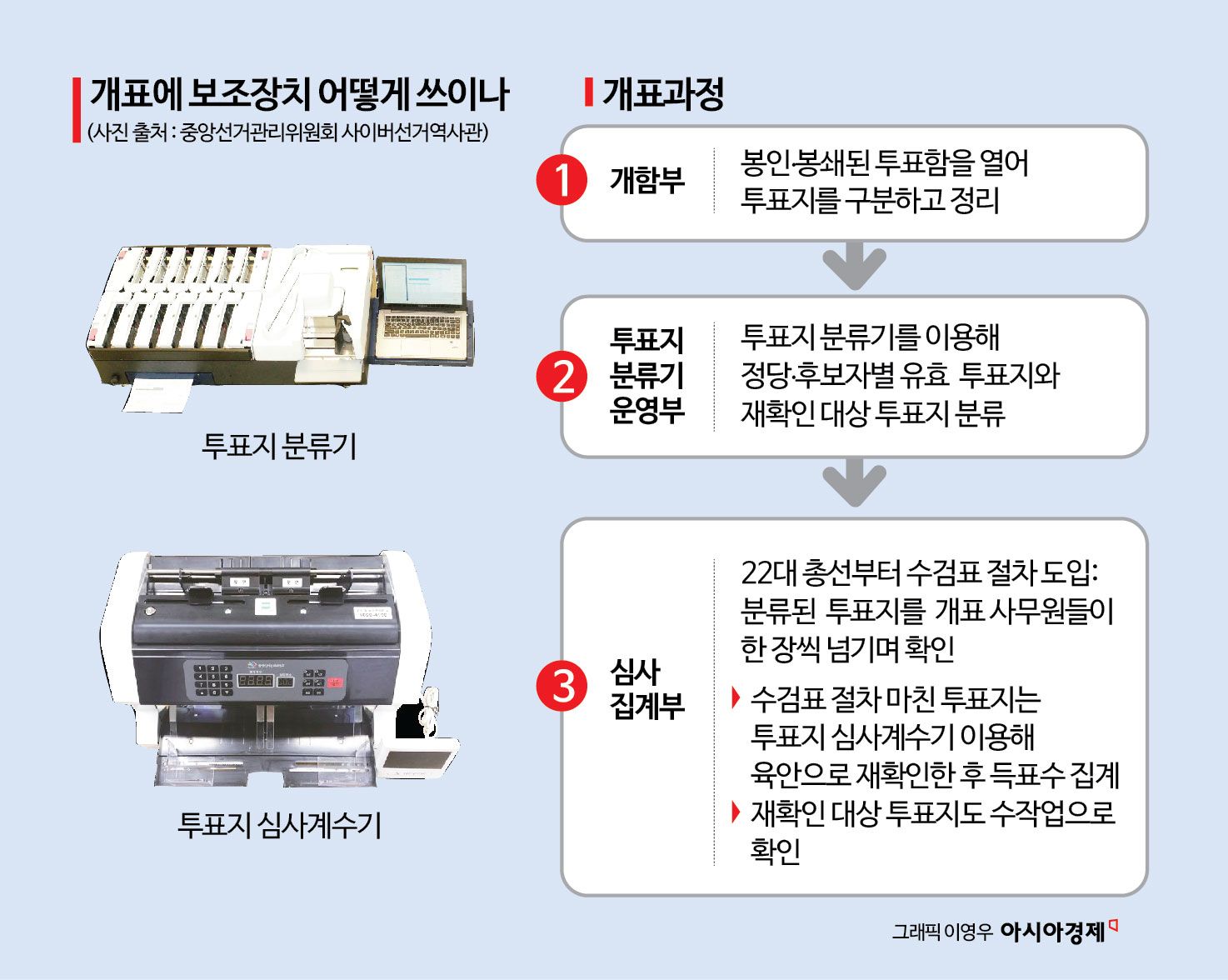 개표에 보조장치 어떻게 쓰이나
(사진 출처 : 중앙선거관리위원회 사이버선거역사관)

투표지 분류기

투표지 심사계수기

개표과정

1 개함부
봉인·봉쇄된 투표함을 열어 투표지를 구분하고 정리

2 투표지 분류기 운영부
투표지 분류기를 이용해 정당·후보자별 유효 투표지와 재확인 대상 투표지 분류

3 심사 집계부
22대 총선부터 수검표 절차 도입: 분류된 투표지를 개표 사무원들이 한 장씩 넘기며 확인

수검표 절차 마친 투표지는 투표지 심사계수기 이용해 육안으로 재확인한 후 득표수 집계

재확인 대상 투표지도 수작업으로 확인

그래픽 이영우 아시아경제