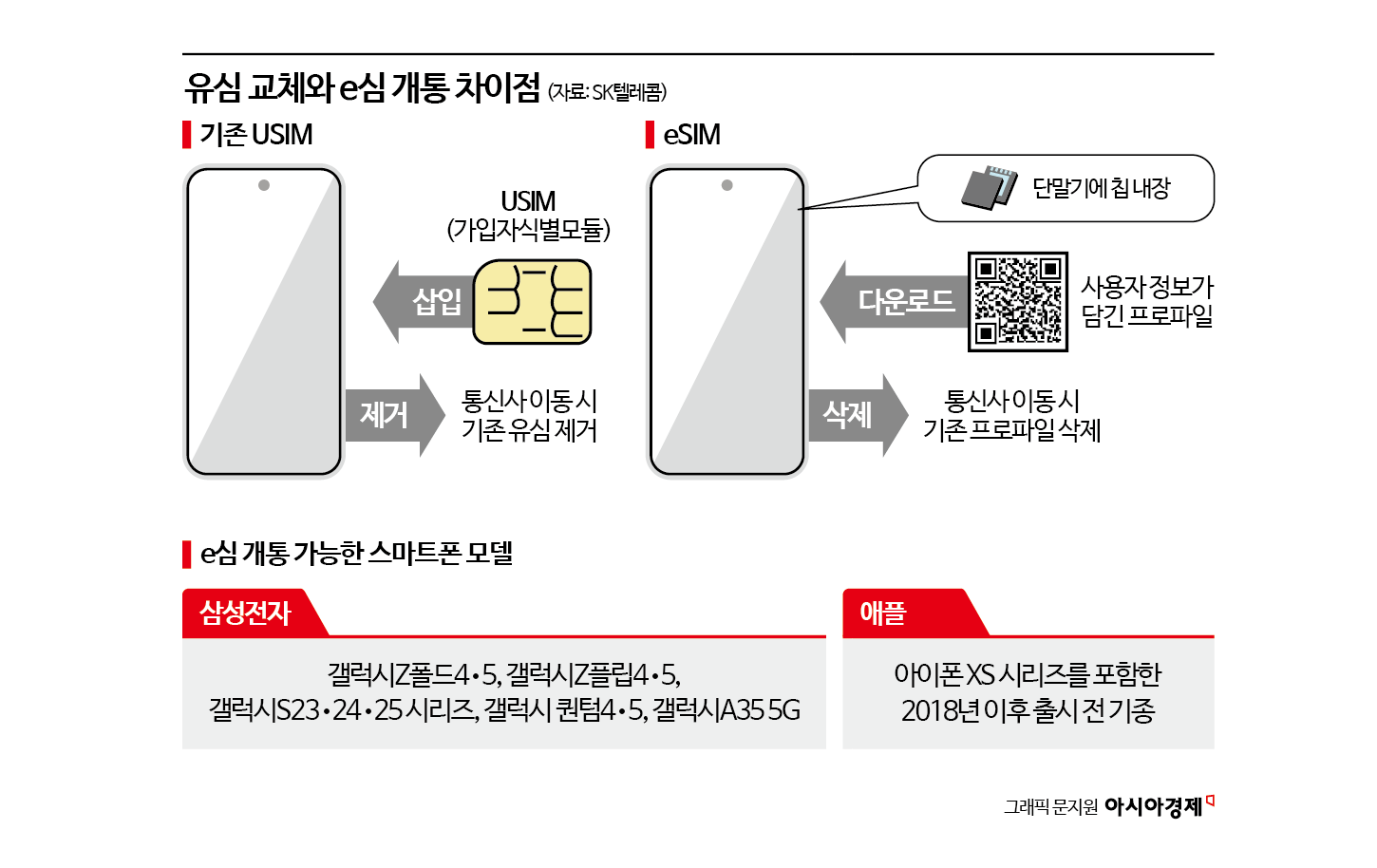 유심 교체와 e심 개통 차이점 (자료: SK텔레콤)

기존 USIM

USIM
(가입자식별모듈)

삽입

제거

통신사 이동 시
기존 유심 제거

eSIM

단말기에 칩 내장

다운로드

사용자 정보가
담긴 프로파일

삭제

통신사 이동 시
기존 프로파일 삭제

e심 개통 가능한 스마트폰 모델

삼성전자

갤럭시Z폴드4·5, 갤럭시Z플립4·5,
갤럭시S23·24·25 시리즈, 갤럭시 퀀텀4·5, 갤럭시A35 5G

애플

아이폰 XS 시리즈를 포함한
2018년 이후 출시 전 기종

그래픽 문지원 아시아경제