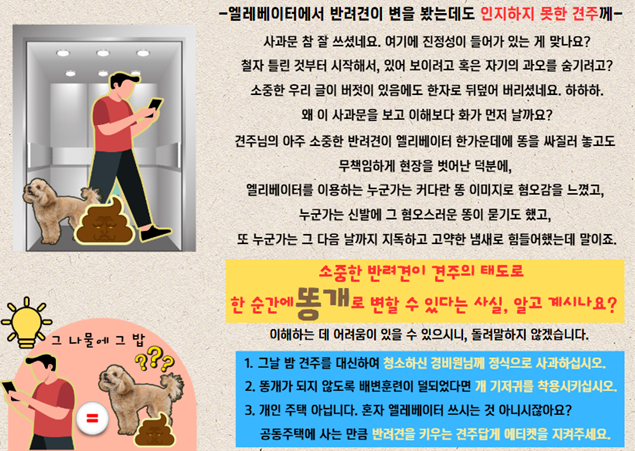 -엘레베이터에서 반려견이 변을 봤는데도 인지하지 못한 견주께-

사과문 참 잘 쓰셨네요. 여기에 진정성이 들어가 있는 게 맞나요?
철자 틀린 것부터 시작해서, 있어 보이려고 혹은 자기의 과오를 숨기려고?
소중한 우리 글이 버젓이 있음에도 한자로 뒤덮어 버리셨네요. 하하하.
왜 이 사과문을 보고 이해보다 화가 먼저 날까요?

견주님의 아주 소중한 반려견이 엘리베이터 한가운데에 똥을 싸질러 놓고도
무책임하게 현장을 벗어난 덕분에,
엘리베이터를 이용하는 누군가는 커다란 똥 이미지로 혐오감을 느꼈고,
누군가는 신발에 그 혐오스러운 똥이 묻기도 했고,
또 누군가는 그 다음 날까지 지독하고 고약한 냄새로 힘들어했는데 말이죠.

소중한 반려견이 견주의 태도로
한 순간에 똥개로 변할 수 있다는 사실, 알고 계시나요?

이해하는 데 어려움이 있을 수 있으시니, 돌려말하지 않겠습니다.

1. 그날 밤 견주를 대신하여 청소하신 경비원님께 정식으로 사과하십시오.
2. 똥개가 되지 않도록 배변훈련이 덜되었다면 개 기저귀를 착용시키십시오.
3. 개인 주택 아닙니다. 혼자 엘레베이터 쓰시는 것 아니시잖아요?
공동주택에 사는 만큼 반려견을 키우는 견주답게 에티켓을 지켜주세요.

그 나물에 그 밥

???

=